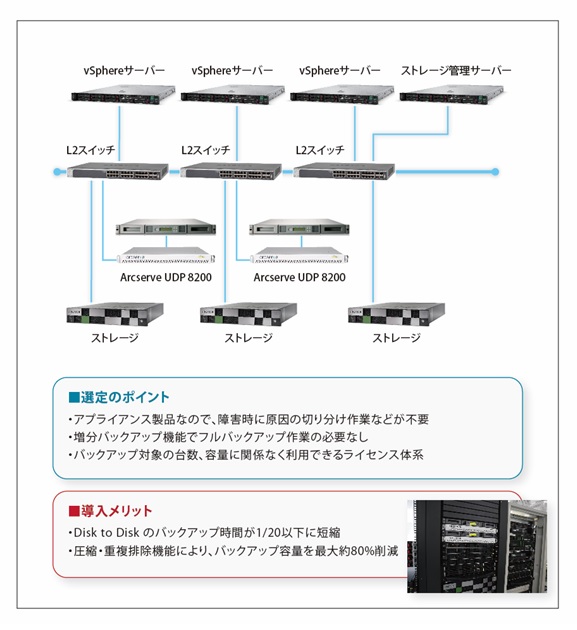 vSphereサーバー
vSphereサーバー
vSphereサーバー
ストレージ管理サーバー

L2スイッチ
L2スイッチ
L2スイッチ

Arcserve UDP 8200
Arcserve UDP 8200

ストレージ
ストレージ
ストレージ

■選定のポイント
・アプライアンス製品なので、障害時に原因の切り分け作業などが不要
・増分バックアップ機能でフルバックアップ作業の必要なし
・バックアップ対象の台数、容量に関係なく利用できるライセンス体系

■導入メリット
・Disk to Disk のバックアップ時間が1/20以下に短縮
・圧縮・重複排除機能により、バックアップ容量を最大約80%削減